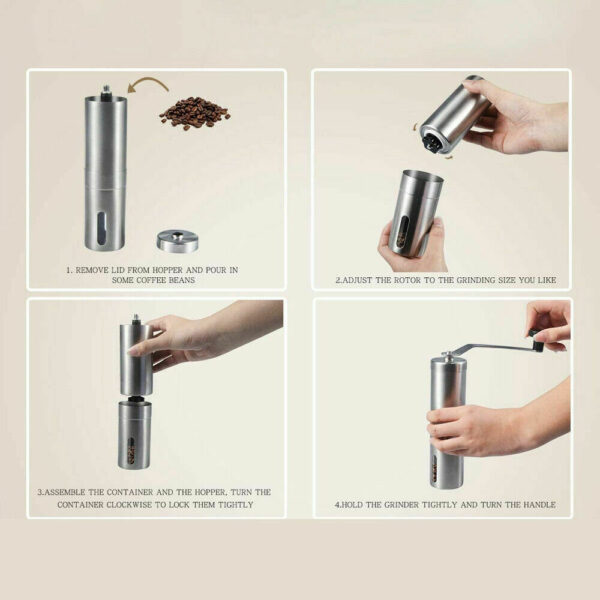 1. REMOVE LID FROM HOPPER AND POUR IN SOME COFFEE BEANS

2.ADJUST THE ROTOR TO THE GRINDING SIZE YOU LIKE

3.ASSEMBLE THE CONTAINER AND THE HOPPER, TURN THE CONTAINER CLOCKWISE TO LOCK THEM TIGHTLY

4.HOLD THE GRINDER TIGHTLY AND TURN THE HANDLE